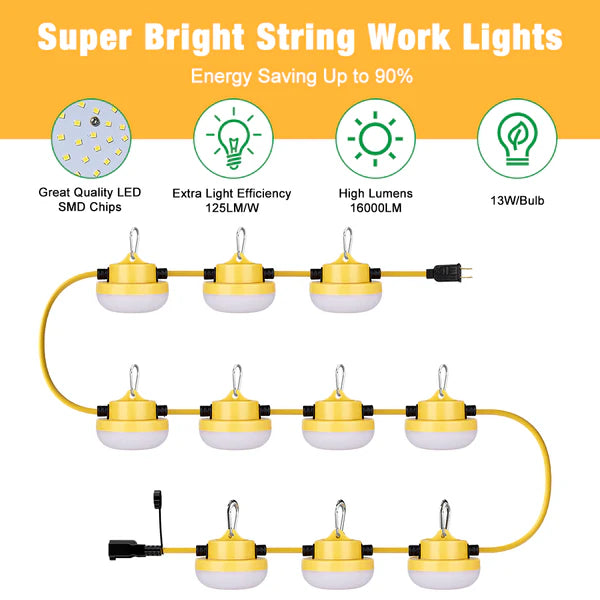 Super Bright String Work Lights

Energy Saving Up to 90%

Great Quality LED SMD Chips

Extra Light Efficiency 125LM/W

High Lumens 16000LM

13W/Bulb